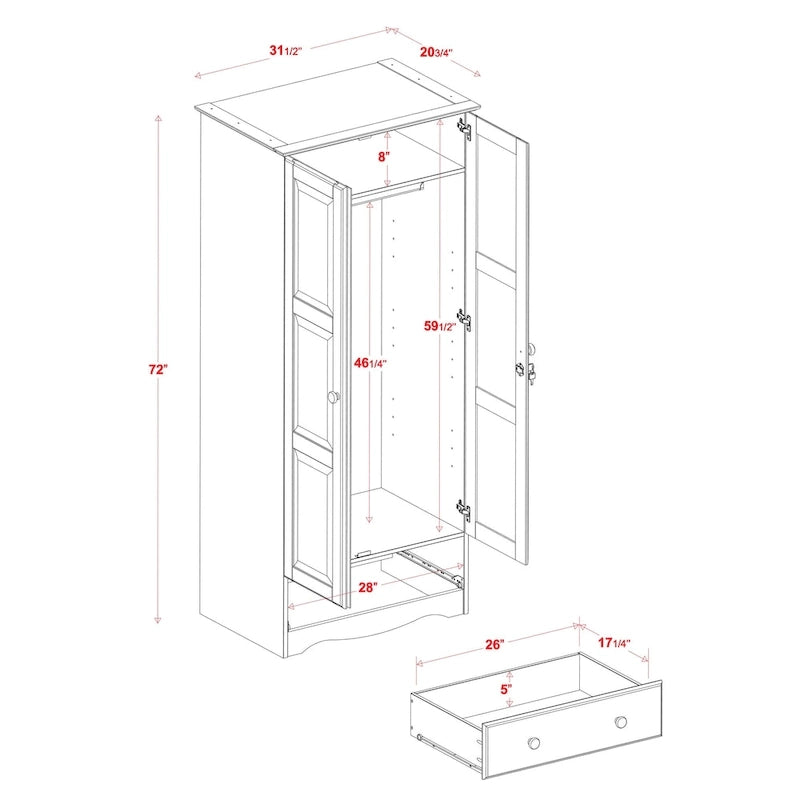 31 1/2"

20 3/4"

8"

72"

59 1/2"

46 1/4"

28"

26"

17 1/4"

5"